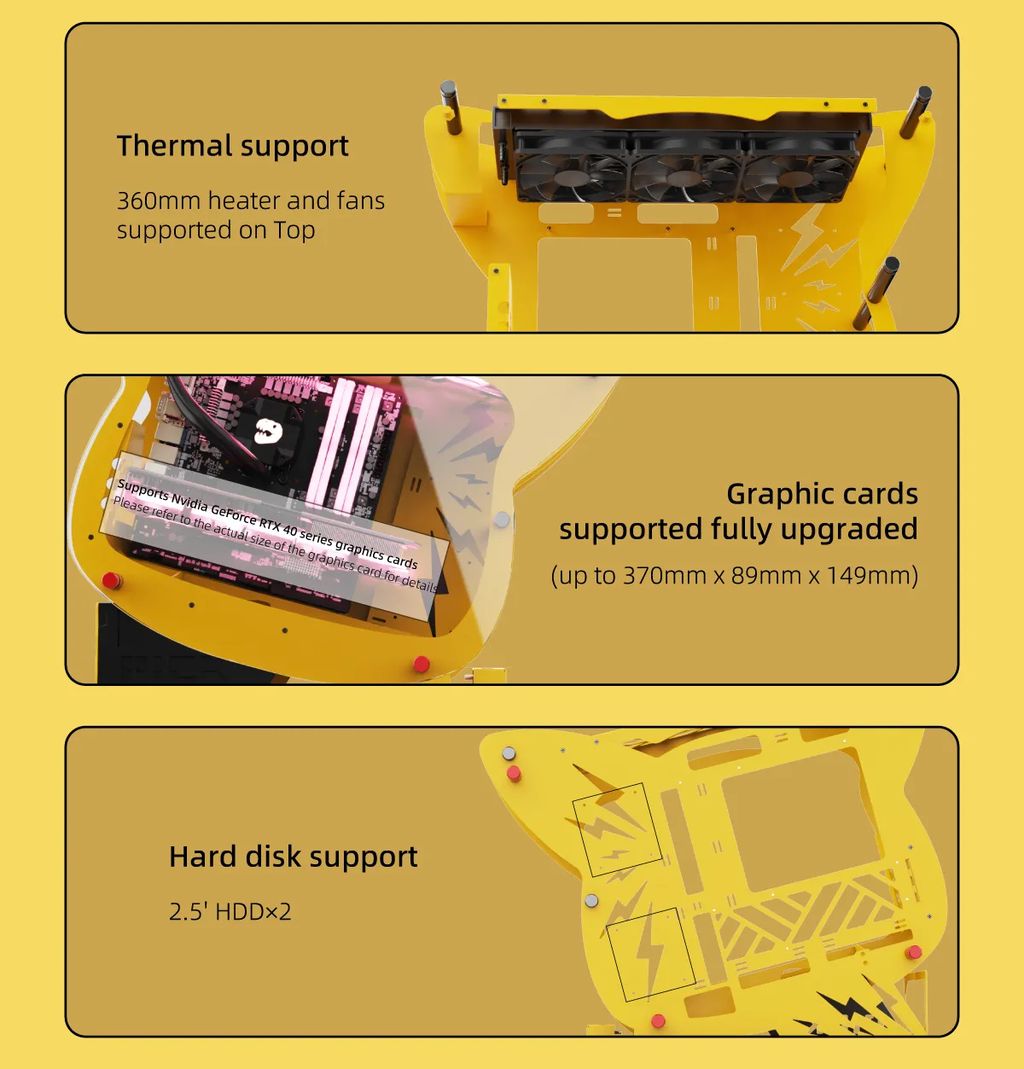 Thermal support

360mm heater and fans supported on Top

Supports Nvidia GeForce RTX 40 series graphics cards
Please refer to the actual size of the graphics card for details

Graphic cards supported fully upgraded

(up to 370mm x 89mm x 149mm)

Hard disk support

2.5' HDD×2